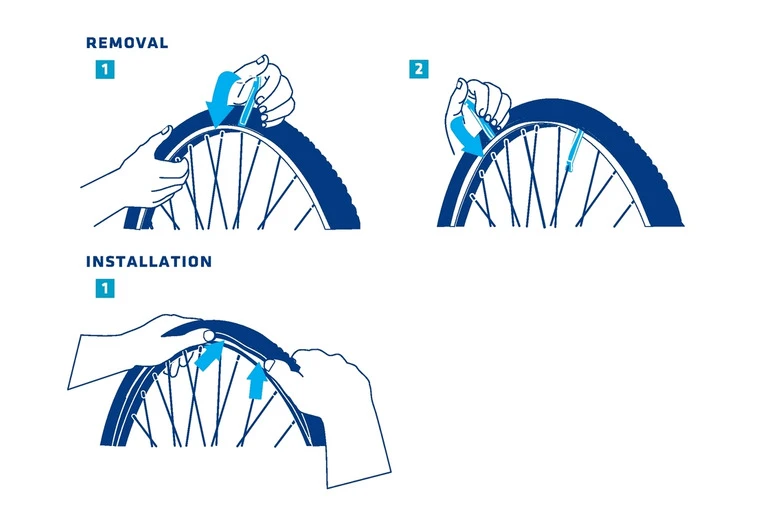 REMOVAL

1

2

INSTALLATION

1